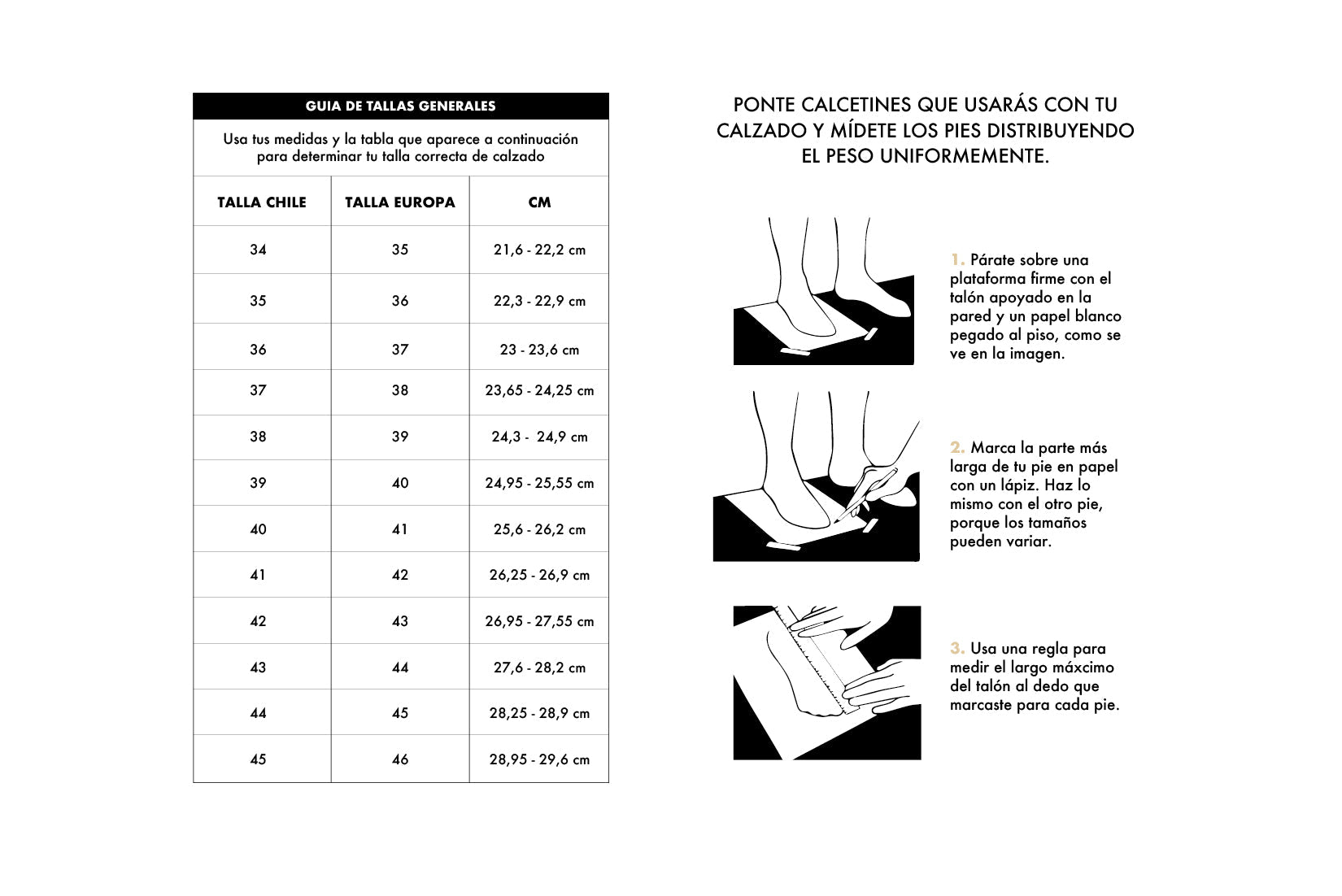 GUIA DE TALLAS GENERALES

Usa tus medidas y la tabla que aparece a continuación para determinar tu talla correcta de calzado

| TALLA CHILE | TALLA EUROPA | CM |
|---|---|---|
| 34 | 35 | 21,6 - 22,2 cm |
| 35 | 36 | 22,3 - 22,9 cm |
| 36 | 37 | 23 - 23,6 cm |
| 37 | 38 | 23,65 - 24,25 cm |
| 38 | 39 | 24,3 - 24,9 cm |
| 39 | 40 | 24,95 - 25,55 cm |
| 40 | 41 | 25,6 - 26,2 cm |
| 41 | 42 | 26,25 - 26,9 cm |
| 42 | 43 | 26,95 - 27,55 cm |
| 43 | 44 | 27,6 - 28,2 cm |
| 44 | 45 | 28,25 - 28,9 cm |
| 45 | 46 | 28,95 - 29,6 cm |

PONTE CALCETINES QUE USARÁS CON TU CALZADO Y MÍDETE LOS PIES DISTRIBUYENDO EL PESO UNIFORMEMENTE.

1. Párate sobre una plataforma firme con el talón apoyado en la pared y un papel blanco pegado al piso, como se ve en la imagen.

2. Marca la parte más larga de tu pie en papel con un lápiz. Haz lo mismo con el otro pie, porque los tamaños pueden variar.

3. Usa una regla para medir el largo máxcimo del talón al dedo que marcaste para cada pie.